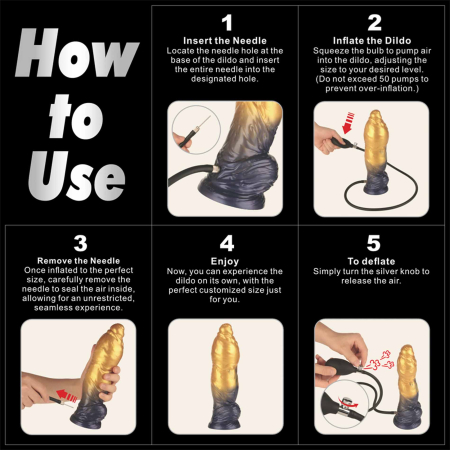 How to Use

1
Insert the Needle
Locate the needle hole at the base of the dildo and insert the entire needle into the designated hole.

2
Inflate the Dildo
Squeeze the bulb to pump air into the dildo, adjusting the size to your desired level. (Do not exceed 50 pumps to prevent over-inflation.)

3
Remove the Needle
Once inflated to the perfect size, carefully remove the needle to seal the air inside, allowing for an unrestricted, seamless experience.

4
Enjoy
Now, you can experience the dildo on its own, with the perfect customized size just for you.

5
To deflate
Simply turn the silver knob to release the air.